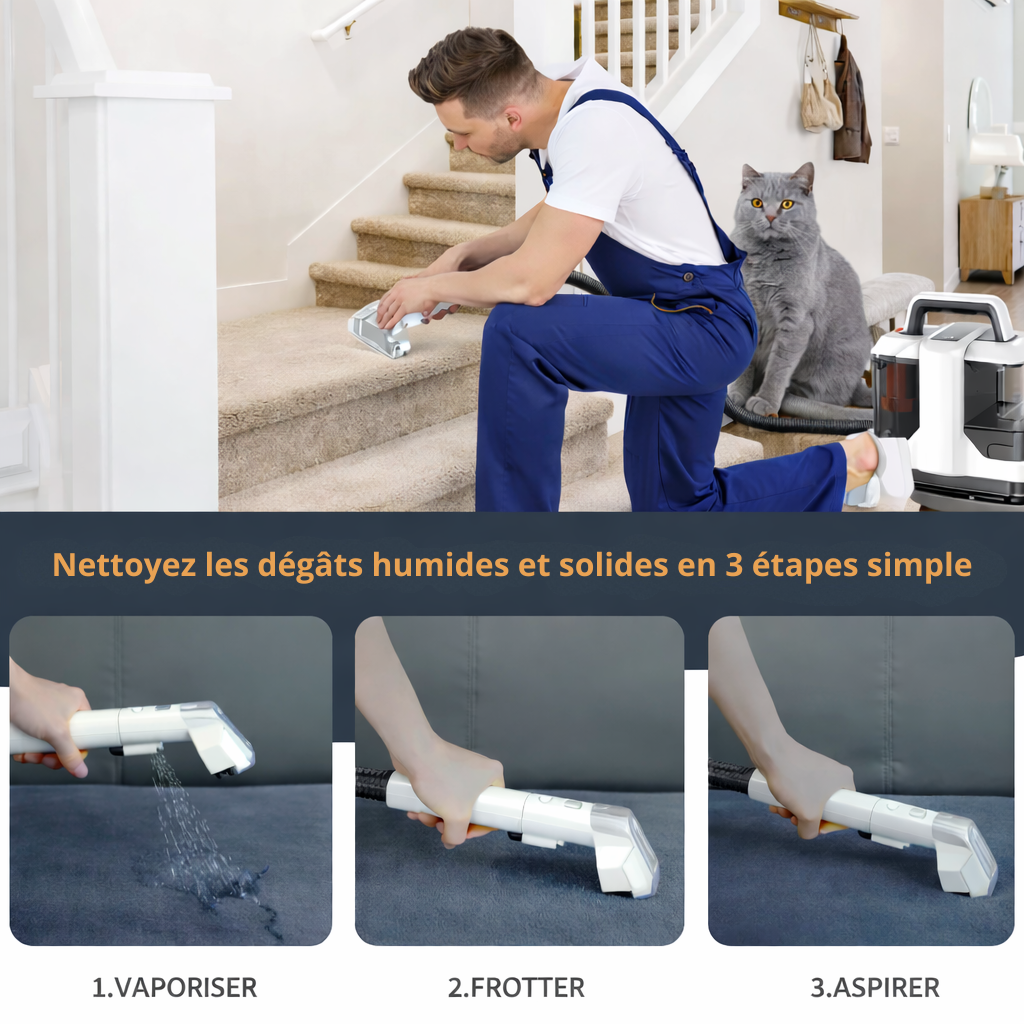 Nettoyez les dégâts humides et solides en 3 étapes simple

1.VAPORISER

2.FROTTER

3.ASPIRER