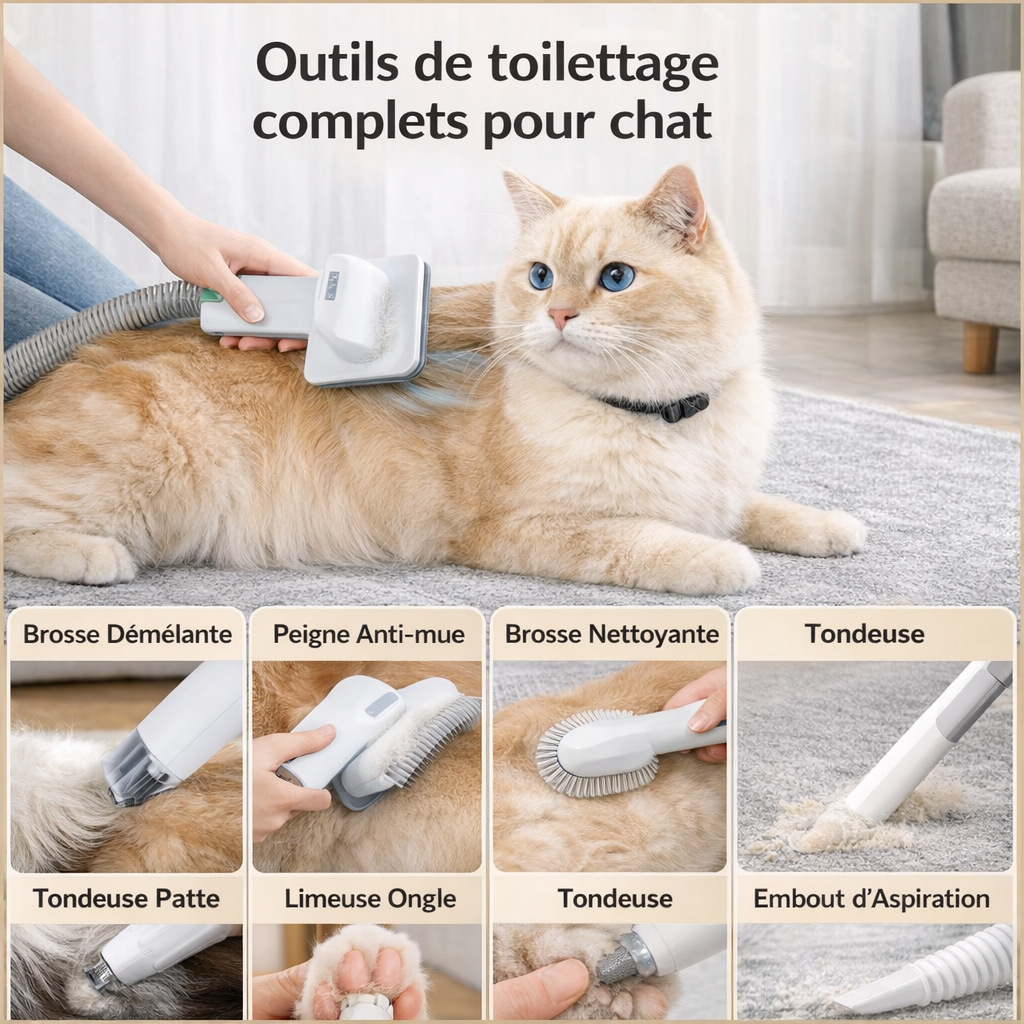 Outils de toilettage complets pour chat

Brosse Démélante

Peigne Anti-mue

Brosse Nettoyante

Tondeuse

Tondeuse Patte

Limeuse Ongle

Tondeuse

Embout d'Aspiration