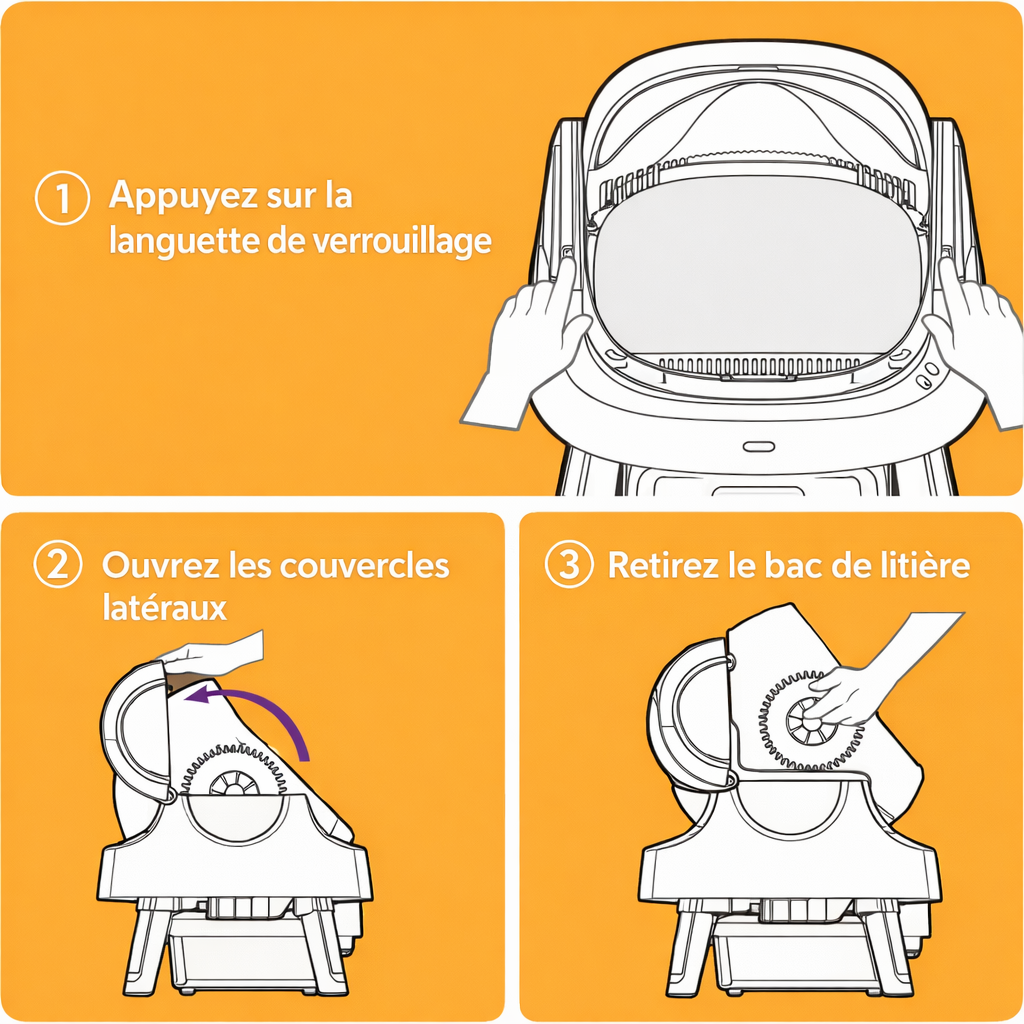 1 Appuyez sur la languette de verrouillage

2 Ouvrez les couvercles latéraux

3 Retirez le bac de litière